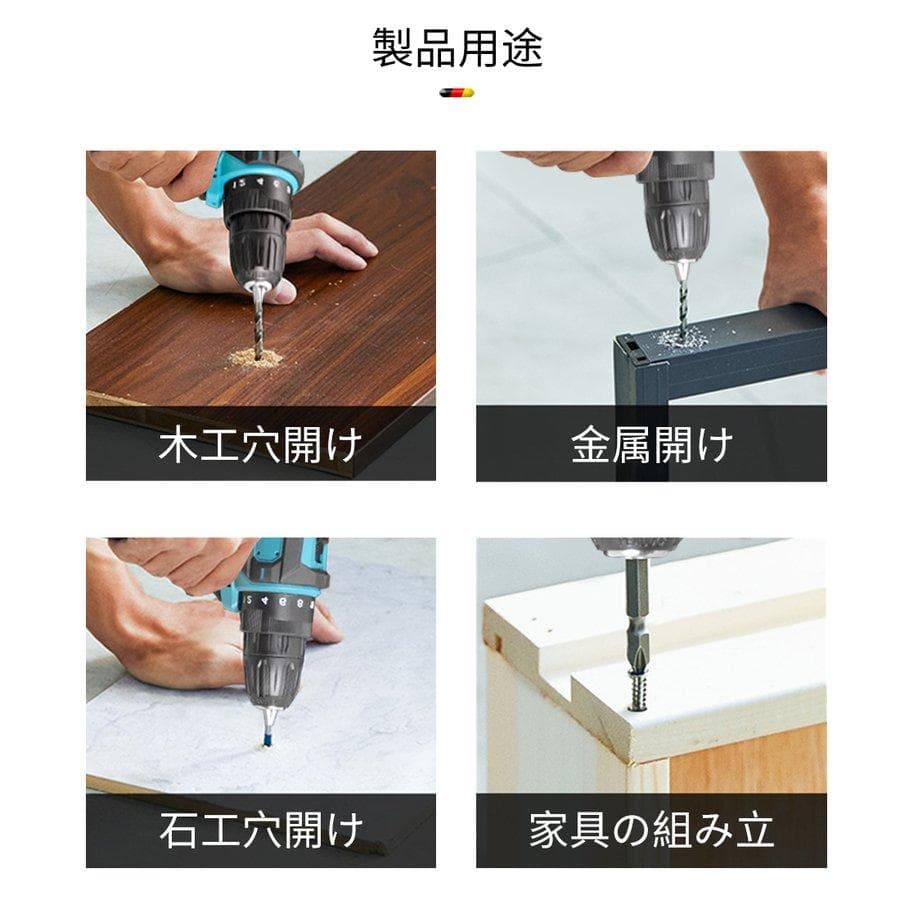 製品用途

木工穴開け

金属開け

石工穴開け

家具の組み立